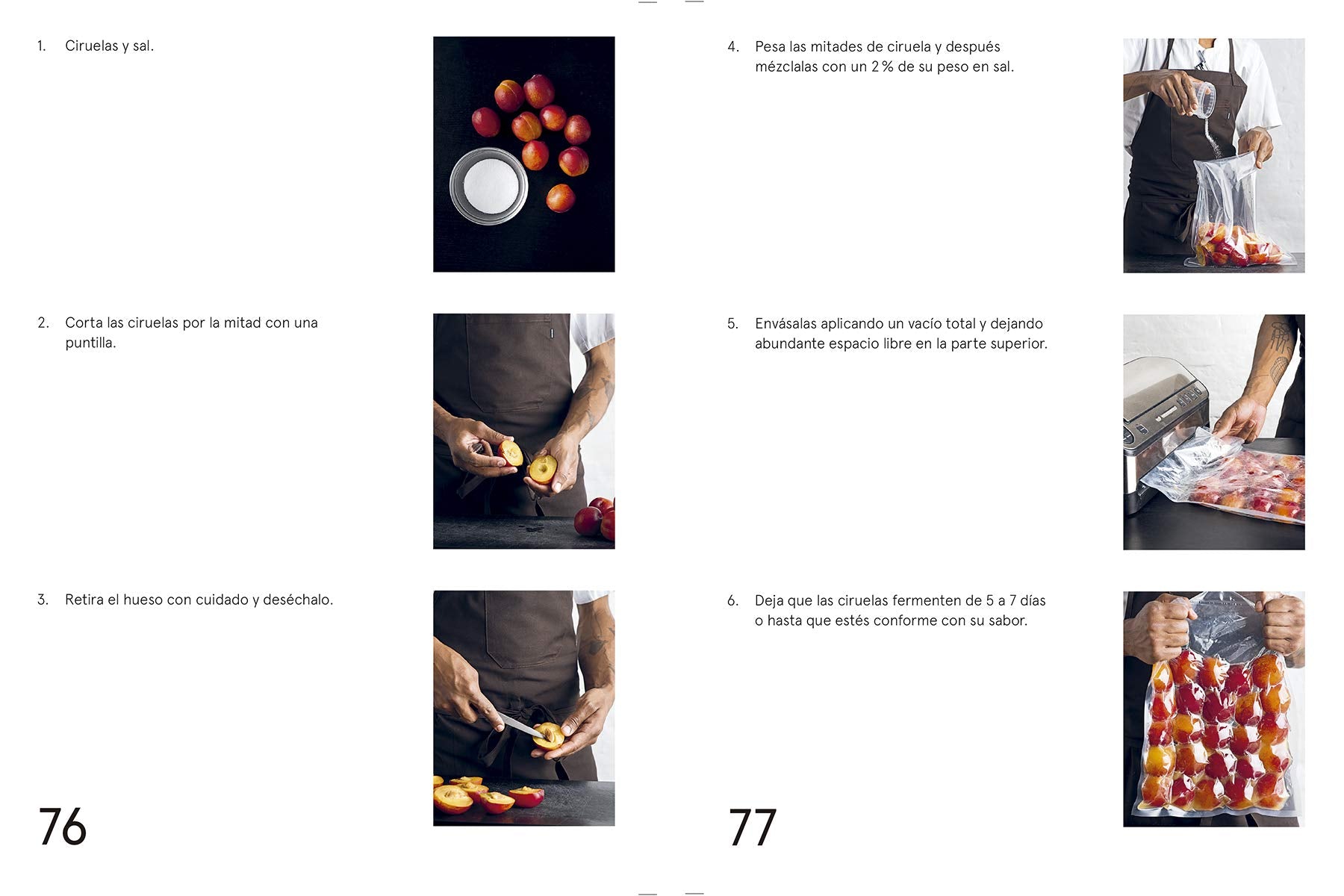 1. Ciruelas y sal.

2. Corta las ciruelas por la mitad con una puntilla.

3. Retira el hueso con cuidado y deséchalo.

76

4. Pesa las mitades de ciruela y después mézclalas con un 2 % de su peso en sal.

5. Envásalas aplicando un vacío total y dejando abundante espacio libre en la parte superior.

6. Deja que las ciruelas fermenten de 5 a 7 días o hasta que estés conforme con su sabor.

77