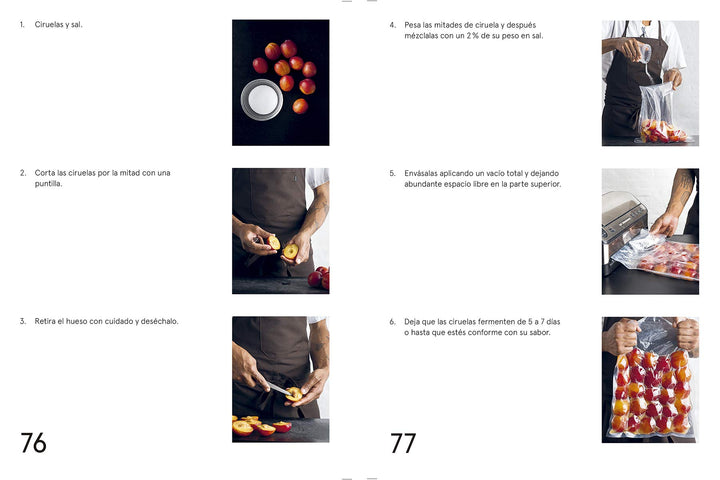 1. Ciruelas y sal.

2. Corta las ciruelas por la mitad con una puntilla.

3. Retira el hueso con cuidado y deséchalo.

76

4. Pesa las mitades de ciruela y después mézclalas con un 2 % de su peso en sal.

5. Envásalas aplicando un vacío total y dejando abundante espacio libre en la parte superior.

6. Deja que las ciruelas fermenten de 5 a 7 días o hasta que estés conforme con su sabor.

77