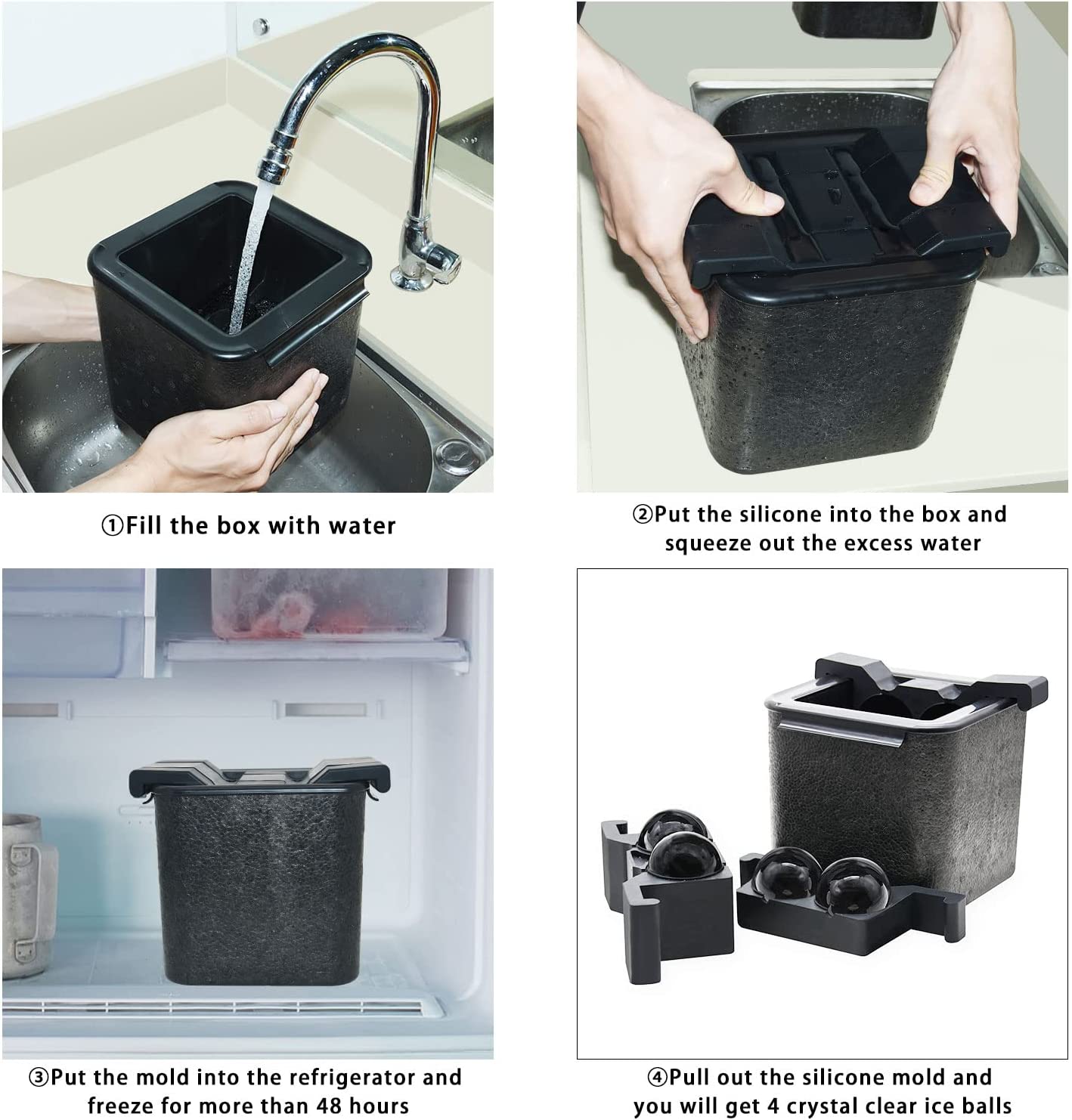 ①Fill the box with water

②Put the silicone into the box and squeeze out the excess water

③Put the mold into the refrigerator and freeze for more than 48 hours

④Pull out the silicone mold and you will get 4 crystal clear ice balls