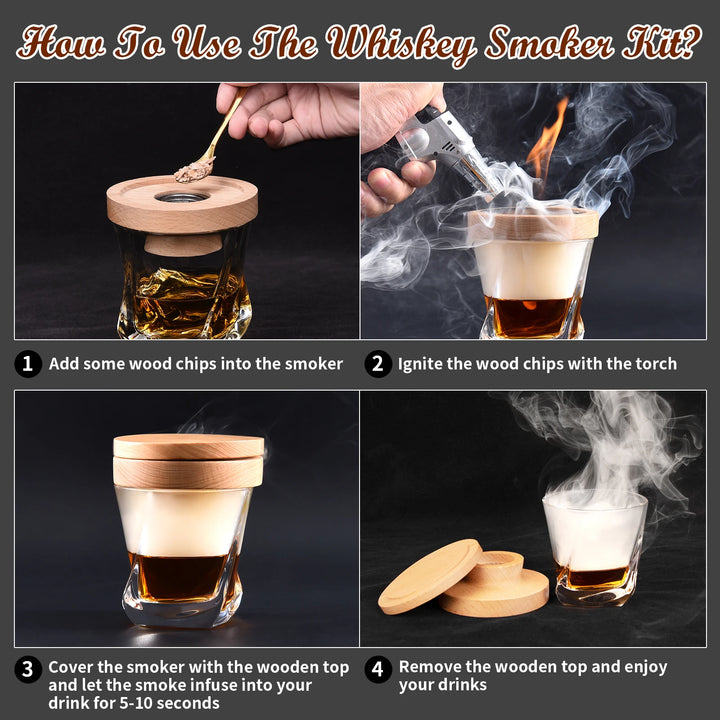 How To Use The Whiskey Smoker Kit?

1 Add some wood chips into the smoker

2 Ignite the wood chips with the torch

3 Cover the smoker with the wooden top and let the smoke infuse into your drink for 5-10 seconds

4 Remove the wooden top and enjoy your drinks